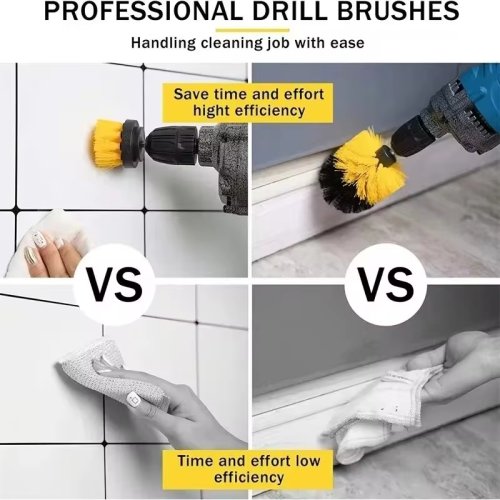 PROFESSIONAL DRILL BRUSHES

Handling cleaning job with ease

Save time and effort hight efficiency

VS

VS

Time and effort low efficiency