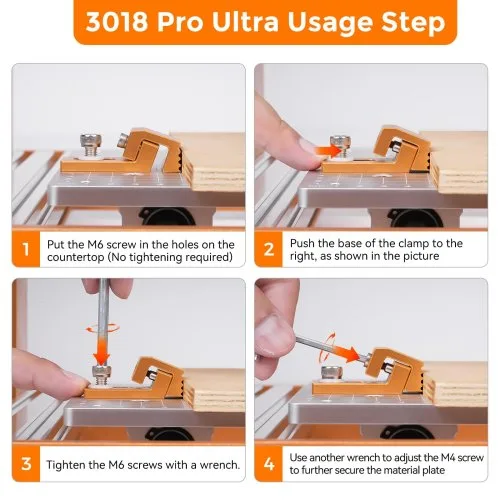 3018 Pro Ultra Usage Step

1 Put the M6 screw in the holes on the countertop (No tightening required)

2 Push the base of the clamp to the right, as shown in the picture

3 Tighten the M6 screws with a wrench.

4 Use another wrench to adjust the M4 screw to further secure the material plate