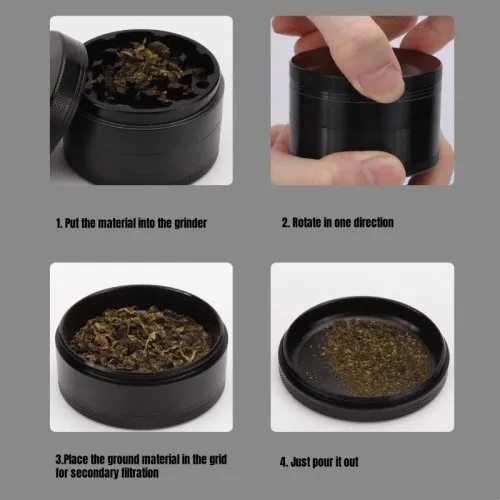 1. Put the material into the grinder

2. Rotate in one direction

3.Place the ground material in the grid for secondary filtration

4. Just pour it out