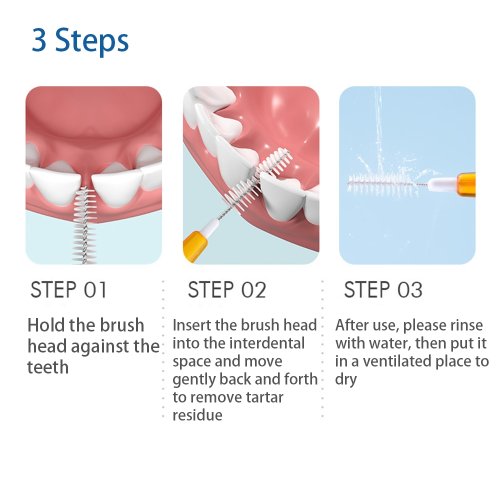 3 Steps

STEP 01

Hold the brush head against the teeth

STEP 02

Insert the brush head into the interdental space and move gently back and forth to remove tartar residue

STEP 03

After use, please rinse with water, then put it in a ventilated place to dry