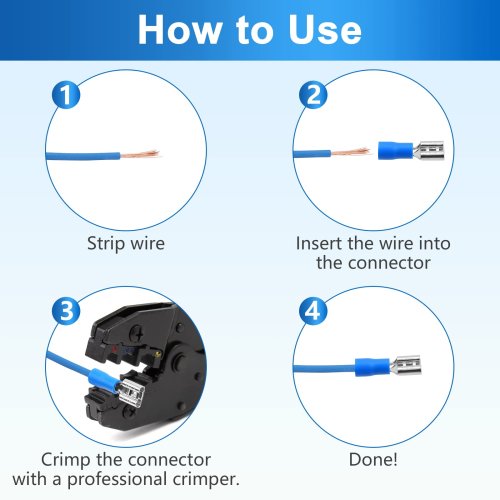 How to Use

1

Strip wire

2

Insert the wire into the connector

3

Crimp the connector with a professional crimper.

4

Done!