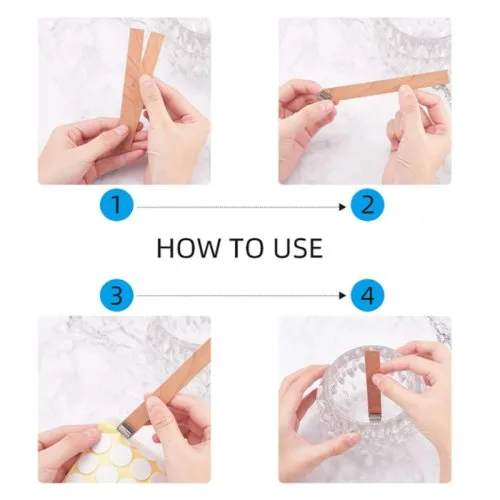 1

2

HOW TO USE

3

4