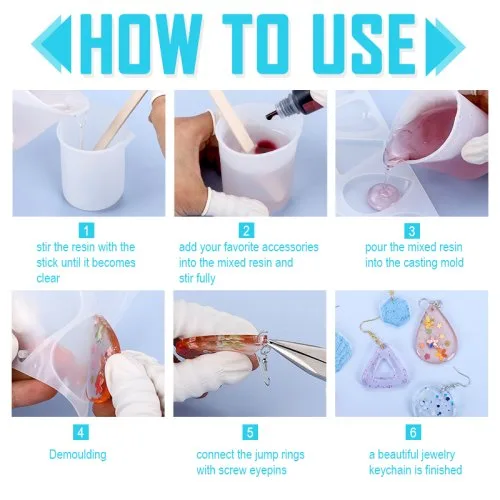 HOW TO USE

1
stir the resin with the stick until it becomes clear

2
add your favorite accessories into the mixed resin and stir fully

3
pour the mixed resin into the casting mold

4
Demoulding

5
connect the jump rings with screw eyepins

6
a beautiful jewelry keychain is finished