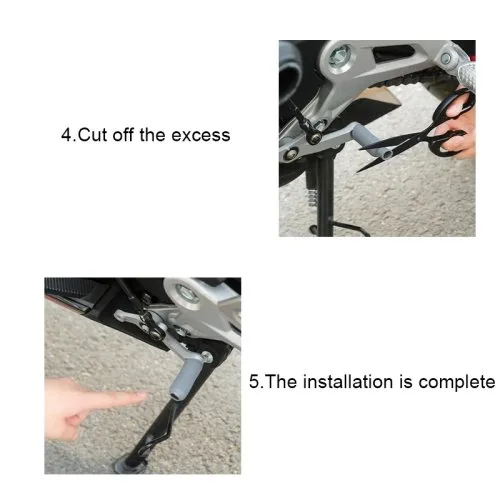 4.Cut off the excess

5.The installation is complete