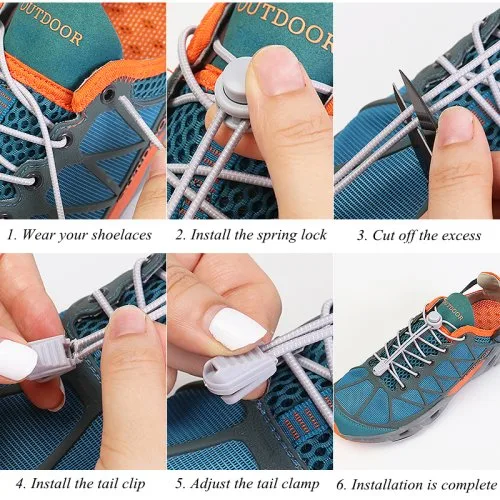 OUTDOOR

OUTDOOR

1. Wear your shoelaces

2. Install the spring lock

3. Cut off the excess

OUTDOOR

4. Install the tail clip

5. Adjust the tail clamp

6. Installation is complete