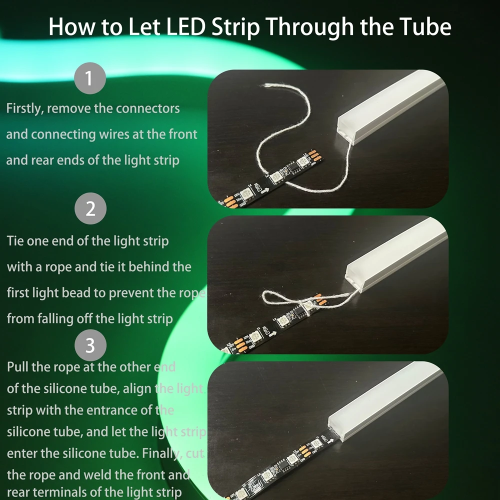 How to Let LED Strip Through the Tube

1

Firstly, remove the connectors and connecting wires at the front and rear ends of the light strip

2

Tie one end of the light strip with a rope and tie it behind the first light bead to prevent the rope from falling off the light strip

3

Pull the rope at the other end of the silicone tube, align the light strip with the entrance of the silicone tube, and let the light strip enter the silicone tube. Finally, cut the rope and weld the front and rear terminals of the light strip