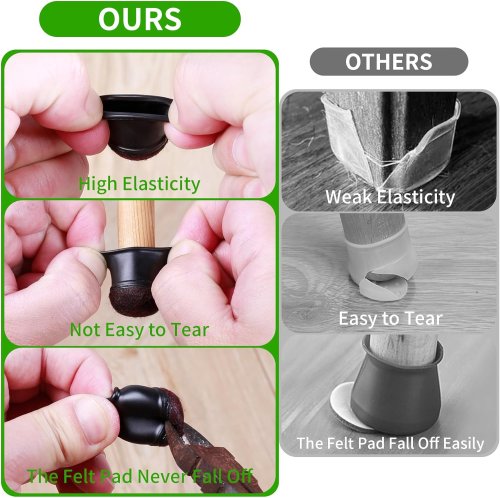 OURS

High Elasticity

Not Easy to Tear

The Felt Pad Never Fall Off

OTHERS

Weak Elasticity

Easy to Tear

The Felt Pad Fall Off Easily