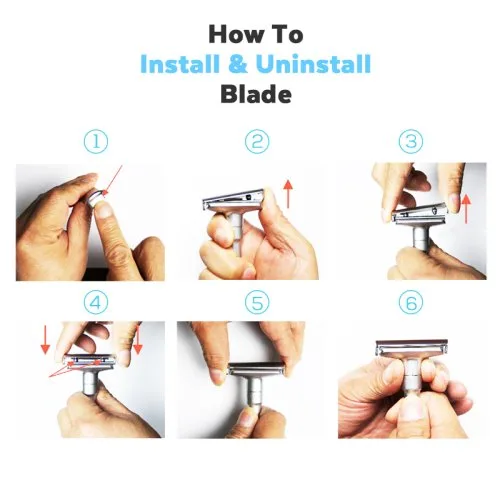 How To
Install & Uninstall
Blade

①

②

③

④

⑤

⑥