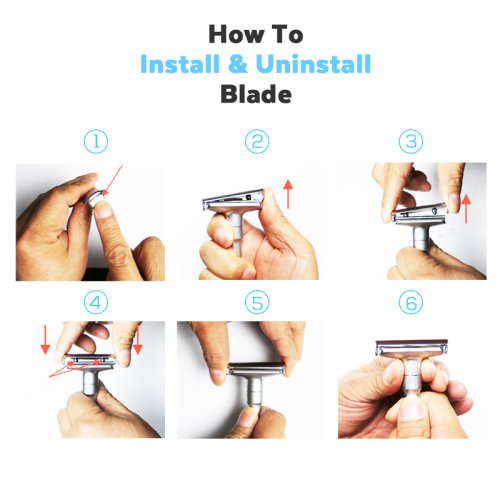 How To
Install & Uninstall
Blade

①

②

③

④

⑤

⑥