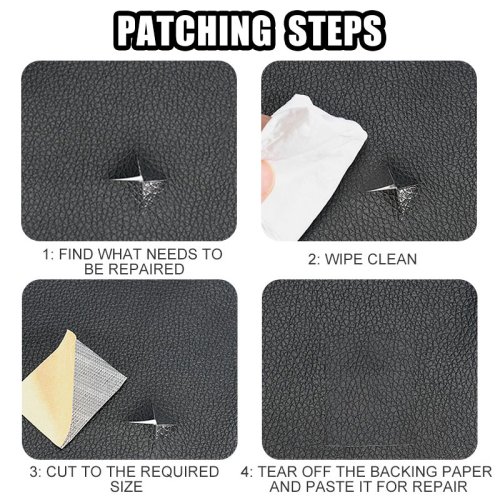 PATCHING STEPS

1: FIND WHAT NEEDS TO BE REPAIRED

2: WIPE CLEAN

3: CUT TO THE REQUIRED SIZE

4: TEAR OFF THE BACKING PAPER AND PASTE IT FOR REPAIR