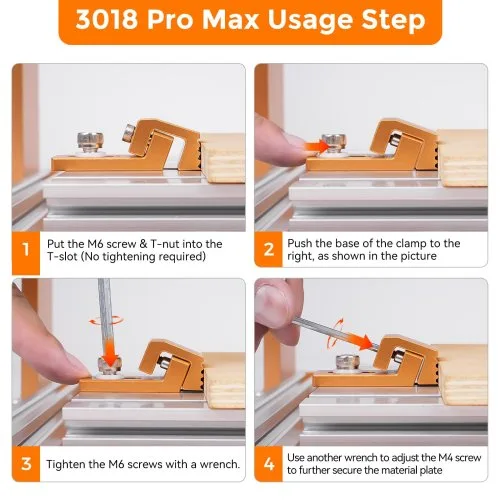 3018 Pro Max Usage Step

1 Put the M6 screw & T-nut into the T-slot (No tightening required)

2 Push the base of the clamp to the right, as shown in the picture

3 Tighten the M6 screws with a wrench.

4 Use another wrench to adjust the M4 screw to further secure the material plate