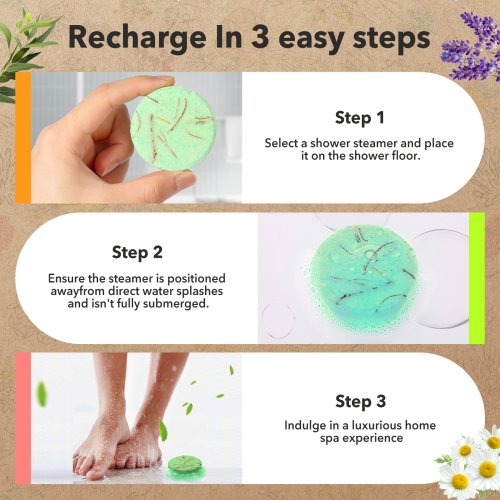 Recharge In 3 easy steps

Step 1

Select a shower steamer and place it on the shower floor.

Step 2

Ensure the steamer is positioned awayfrom direct water splashes and isn't fully submerged.

Step 3

Indulge in a luxurious home spa experience