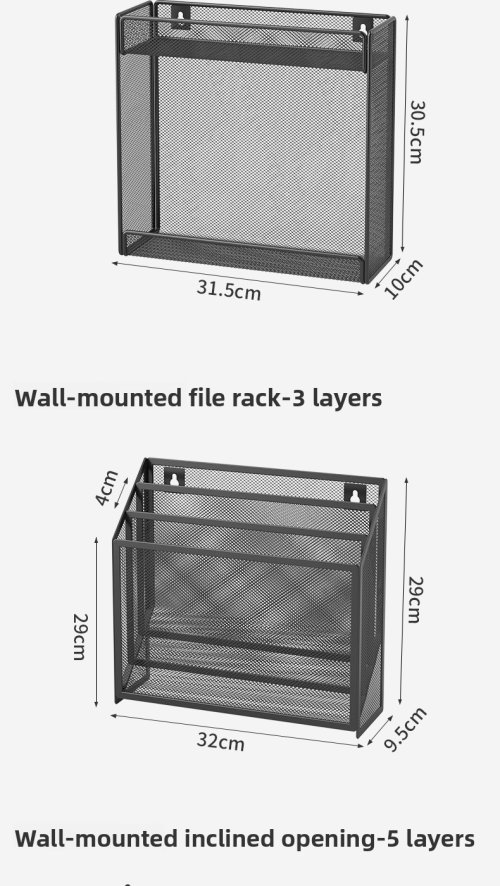 30.5cm

31.5cm

10cm

Wall-mounted file rack-3 layers

4cm

29cm

29cm

32cm

9.5cm

Wall-mounted inclined opening-5 layers