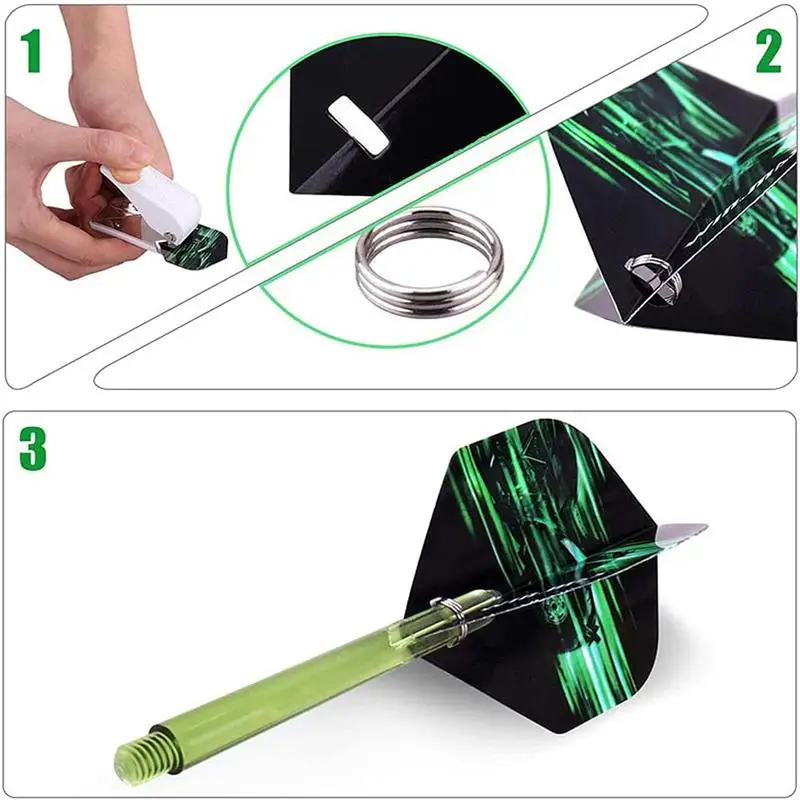 1

2

3