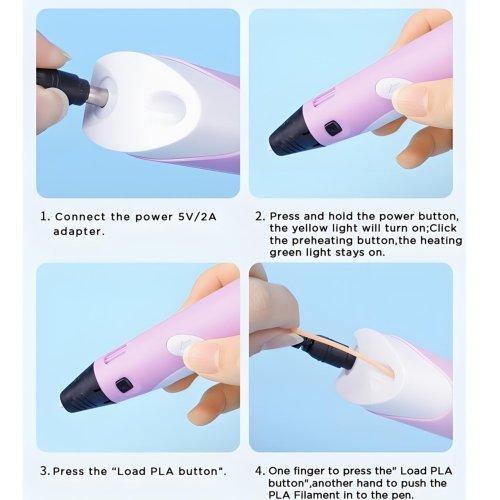 1. Connect the power 5V/2A adapter.

2. Press and hold the power button, the yellow light will turn on;Click the preheating button,the heating green light stays on.

3. Press the "Load PLA button".

4. One finger to press the" Load PLA button",another hand to push the PLA Filament in to the pen.