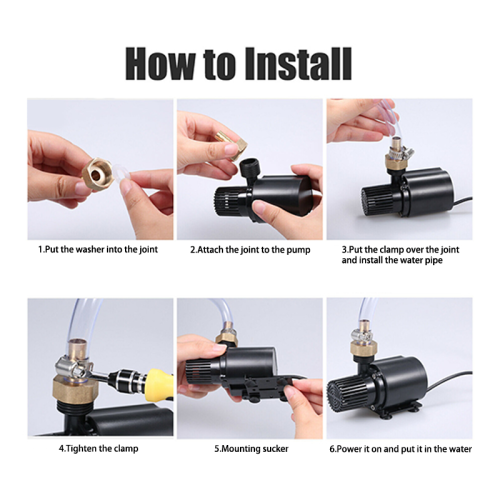 How to Install

1.Put the washer into the joint

2.Attach the joint to the pump

3.Put the clamp over the joint and install the water pipe

4.Tighten the clamp

5.Mounting sucker

6.Power it on and put it in the water