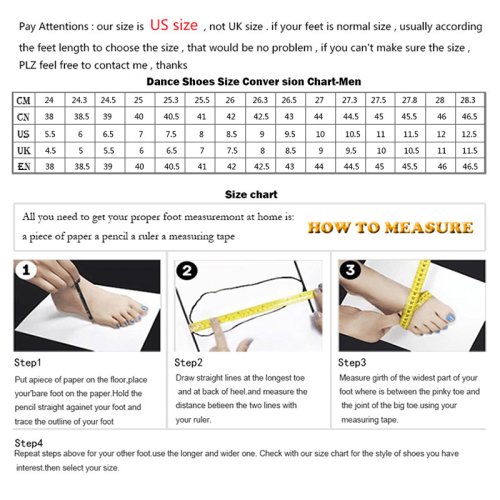 Pay Attentions : our size is US size , not UK size . if your feet is normal size , usually according the feet length to choose the size , that would be no problem , if you can't make sure the size , PLZ feel free to contact me , thanks

Dance Shoes Size Conver sion Chart-Men

| CM | 24 | 24.3 | 24.5 | 25 | 25.3 | 25.5 | 26 | 26.3 | 26.5 | 27 | 27.3 | 27.5 | 27.8 | 28 | 28.3 |
|---|---|---|---|---|---|---|---|---|---|---|---|---|---|---|---|
| CN | 38 | 38.5 | 39 | 40 | 40.5 | 41 | 42 | 42.5 | 43 | 44 | 44.5 | 45 | 45.5 | 46 | 46.5 |
| US | 5.5 | 6 | 6.5 | 7 | 7.5 | 8 | 8.5 | 9 | 9.5 | 10 | 10.5 | 11 | 11.5 | 12 | 12.5 |
| UK | 4.5 | 5 | 5.5 | 6 | 6.5 | 7 | 7.5 | 8 | 8.5 | 9 | 9.5 | 10 | 10.5 | 11 | 11.5 |
| EN | 38 | 38.5 | 39 | 40 | 40.5 | 41 | 42 | 42.5 | 43 | 44 | 44.5 | 45 | 45.5 | 46 | 46.5 |

Size chart

All you need to get your proper foot measuremont at home is: a piece of paper a pencil a ruler a measuring tape

HOW TO MEASURE

1

2

3

Step1
Put apiece of paper on the floor,place your'bare foot on the paper.Hold the pencil straight againet your foot and trace the outline of your foot

Step2
Draw straight lines at the longest toe and at back of heel.and measure the distance betieen the two lines with your ruler.

Step3
Measure girth of the widest part of your foot where is between the pinky toe and the joint of the big toe.using your measuring tape.

Step4
Repeat steps above for your other foot.use the longer and wider one. Check with our size chart for the style of shoes you have interest.then select your size.