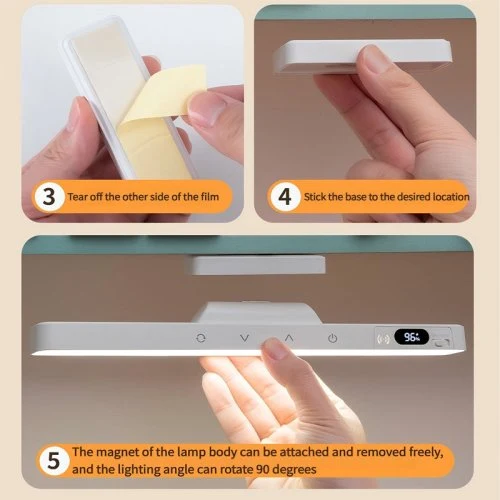 3 Tear off the other side of the film

4 Stick the base to the desired location

96%

5 The magnet of the lamp body can be attached and removed freely, and the lighting angle can rotate 90 degrees