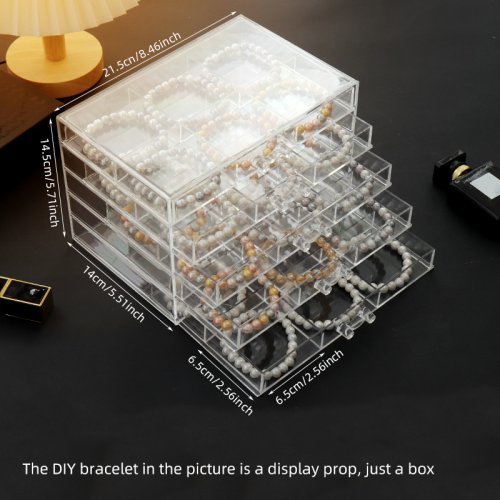 21.5cn/8.46inch

14.5cm/5.71inch

14cm/5.51inch

6.5cm/2.56inch

6.5cm/2.56inch

The DIY bracelet in the picture is a display prop, just a box