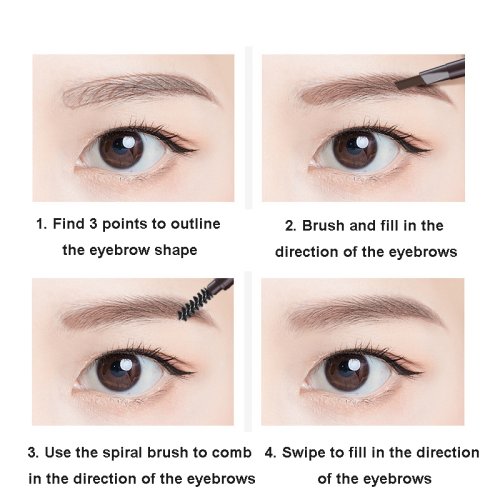 1. Find 3 points to outline the eyebrow shape

2. Brush and fill in the direction of the eyebrows

3. Use the spiral brush to comb in the direction of the eyebrows

4. Swipe to fill in the direction of the eyebrows