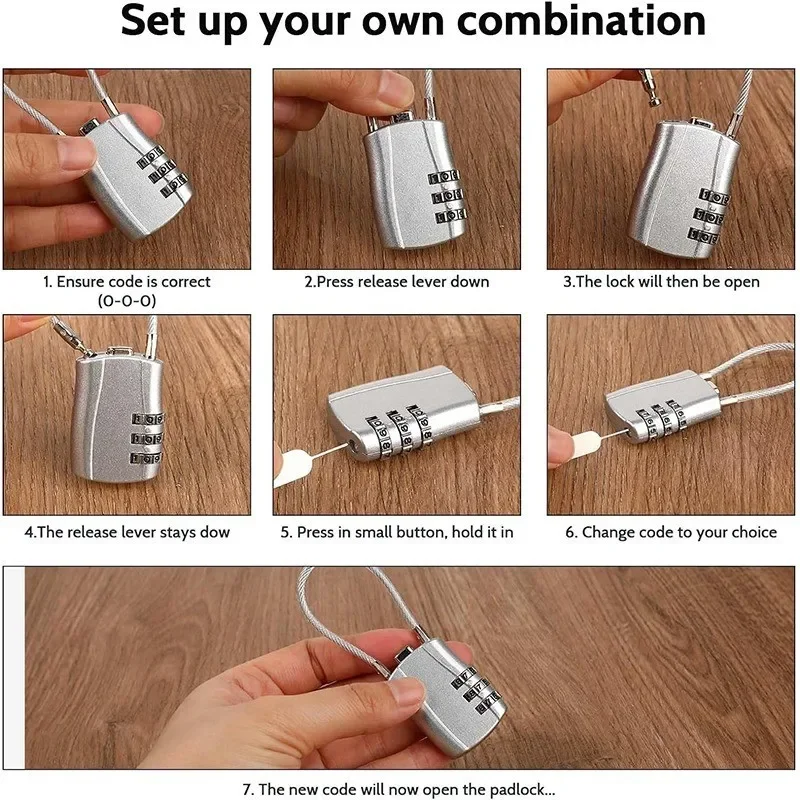 Set up your own combination

1. Ensure code is correct (0-0-0)

2.Press release lever down

3.The lock will then be open

4.The release lever stays dow

5. Press in small button, hold it in

6. Change code to your choice

7. The new code will now open the padlock...