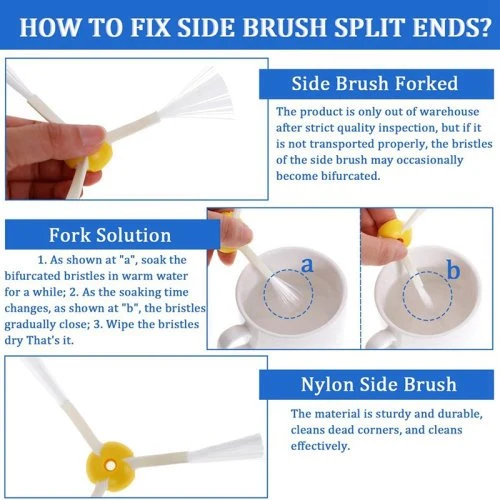 HOW TO FIX SIDE BRUSH SPLIT ENDS?

Side Brush Forked

The product is only out of warehouse after strict quality inspection, but if it is not transported properly, the bristles of the side brush may occasionally become bifurcated.

Fork Solution

1. As shown at "a", soak the bifurcated bristles in warm water for a while; 2. As the soaking time changes, as shown at "b", the bristles gradually close; 3. Wipe the bristles dry That's it.

a

b

Nylon Side Brush

The material is sturdy and durable, cleans dead corners, and cleans effectively.