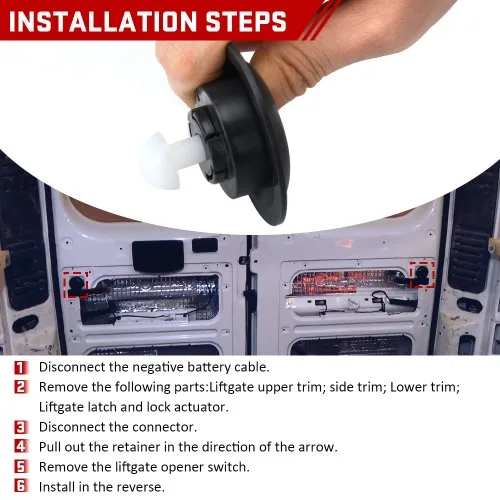 INSTALLATION STEPS

1 Disconnect the negative battery cable.
2 Remove the following parts:Liftgate upper trim; side trim; Lower trim; Liftgate latch and lock actuator.
3 Disconnect the connector.
4 Pull out the retainer in the direction of the arrow.
5 Remove the liftgate opener switch.
6 Install in the reverse.