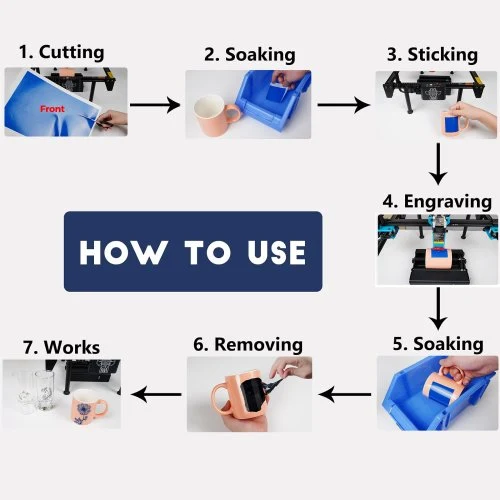 1. Cutting

Front

2. Soaking

3. Sticking

4. Engraving

HOW TO USE

5. Soaking

6. Removing

7. Works