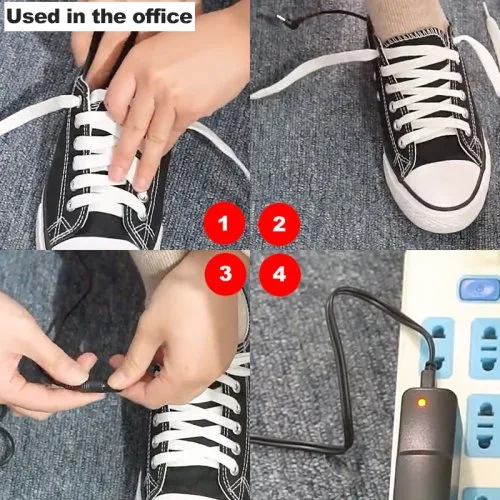 Used in the office

1

2

3

4