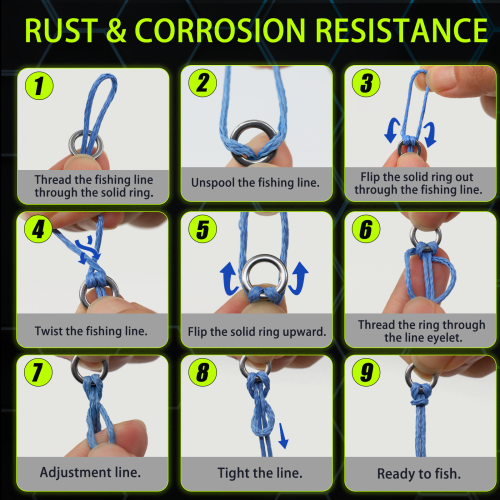 RUST & CORROSION RESISTANCE

1
Thread the fishing line through the solid ring.

2
Unspool the fishing line.

3
Flip the solid ring out through the fishing line.

4
Twist the fishing line.

5
Flip the solid ring upward.

6
Thread the ring through the line eyelet.

7
Adjustment line.

8
Tight the line.

9
Ready to fish.