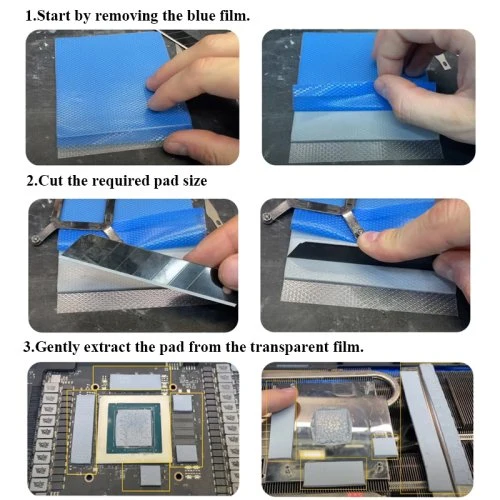 1.Start by removing the blue film.

2.Cut the required pad size

3.Gently extract the pad from the transparent film.