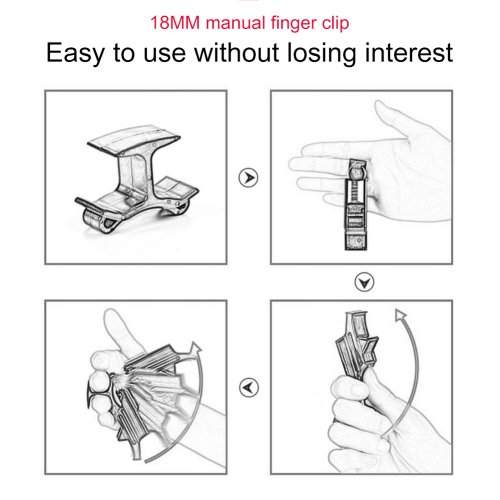 18MM manual finger clip

Easy to use without losing interest