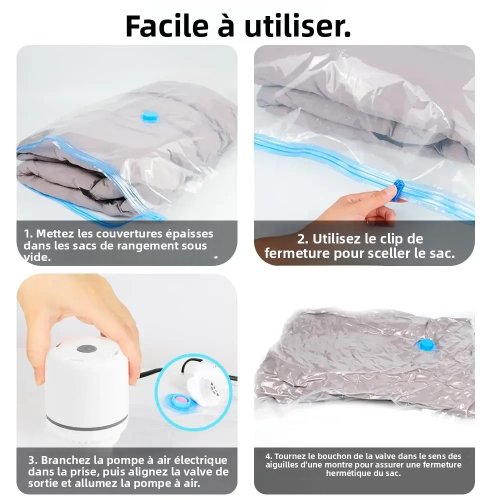 Facile à utiliser.

1. Mettez les couvertures épaisses dans les sacs de rangement sous vide.

2. Utilisez le clip de fermeture pour sceller le sac.

3. Branchez la pompe à air électrique dans la prise, puis alignez la valve de sortie et allumez la pompe à air.

4. Tournez le bouchon de la valve dans le sens des aiguilles d'une montre pour assurer une fermeture hermétique du sac.