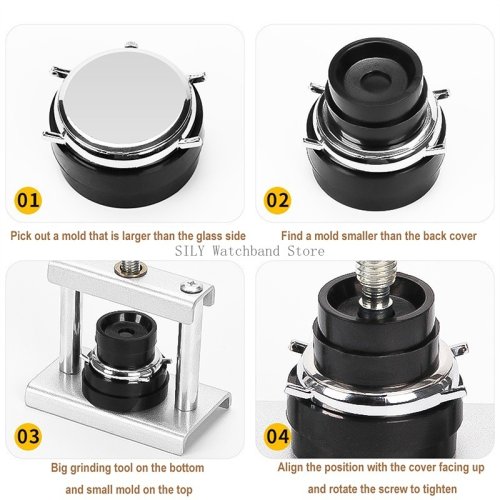 01

Pick out a mold that is larger than the glass side

02

Find a mold smaller than the back cover

SILY Watchband Store

03

Big grinding tool on the bottom and small mold on the top

04

Align the position with the cover facing up and rotate the screw to tighten