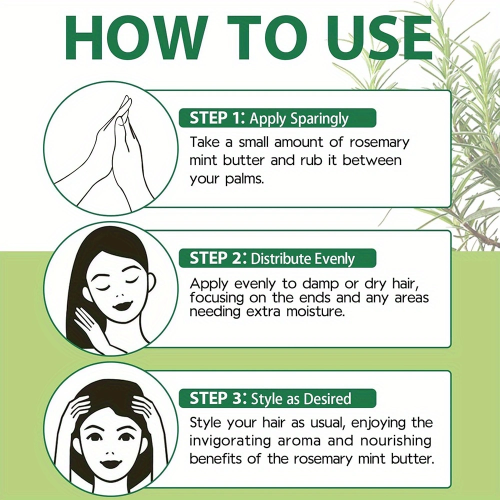 HOW TO USE

STEP 1: Apply Sparingly

Take a small amount of rosemary mint butter and rub it between your palms.

STEP 2: Distribute Evenly

Apply evenly to damp or dry hair, focusing on the ends and any areas needing extra moisture.

STEP 3: Style as Desired

Style your hair as usual, enjoying the invigorating aroma and nourishing benefits of the rosemary mint butter.