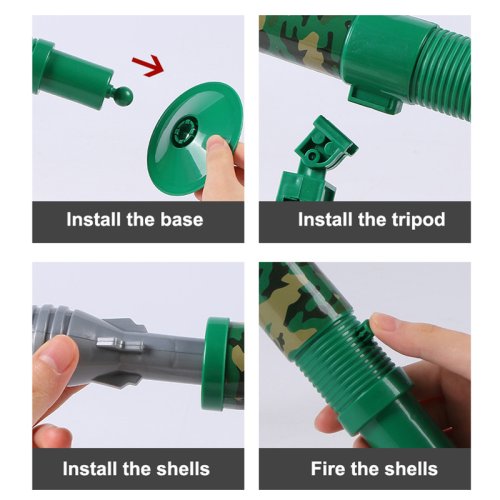 Install the base

Install the tripod

Install the shells

Fire the shells