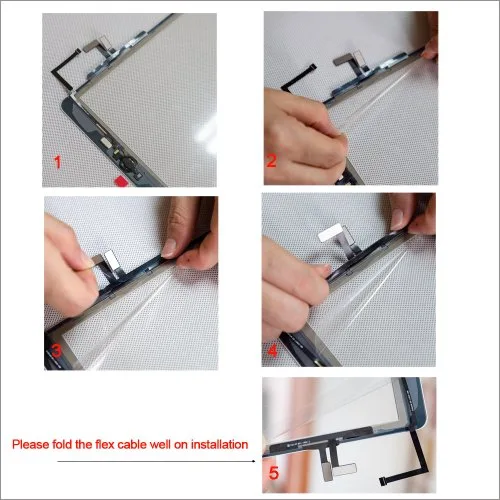 1

2

3

4

Please fold the flex cable well on installation

5