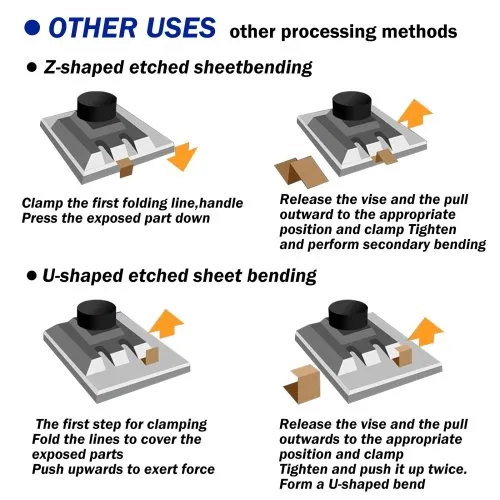 ● OTHER USES other processing methods

● Z-shaped etched sheetbending

Clamp the first folding line,handle
Press the exposed part down

Release the vise and the pull outward to the appropriate position and clamp Tighten and perform secondary bending

● U-shaped etched sheet bending

The first step for clamping
Fold the lines to cover the exposed parts
Push upwards to exert force

Release the vise and the pull outwards to the appropriate position and clamp
Tighten and push it up twice.
Form a U-shaped bend