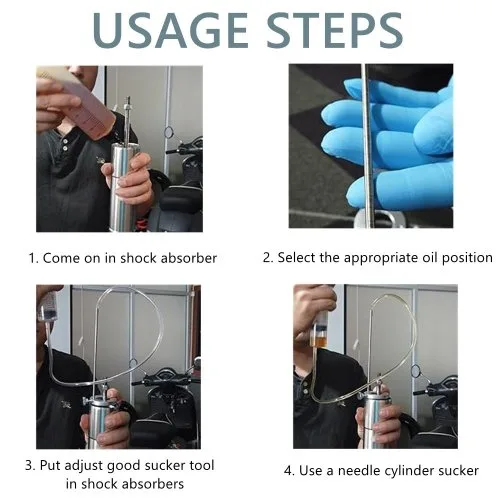 USAGE STEPS

1. Come on in shock absorber

2. Select the appropriate oil position

3. Put adjust good sucker tool in shock absorbers

4. Use a needle cylinder sucker