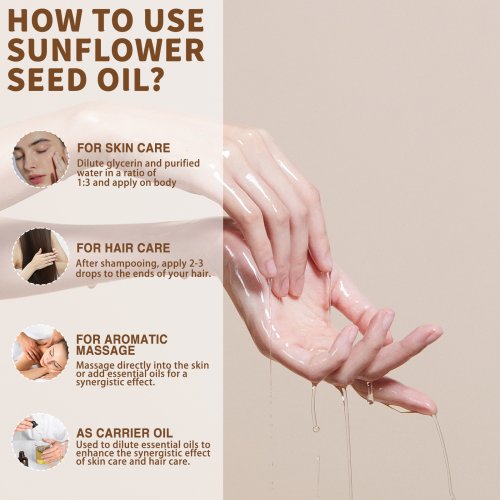 HOW TO USE SUNFLOWER SEED OIL?

FOR SKIN CARE
Dilute glycerin and purified water in a ratio of 1:3 and apply on body

FOR HAIR CARE
After shampooing, apply 2-3 drops to the ends of your hair.

FOR AROMATIC MASSAGE
Massage directly into the skin or add essential oils for a synergistic effect.

AS CARRIER OIL
Used to dilute essential oils to enhance the synergistic effect of skin care and hair care.