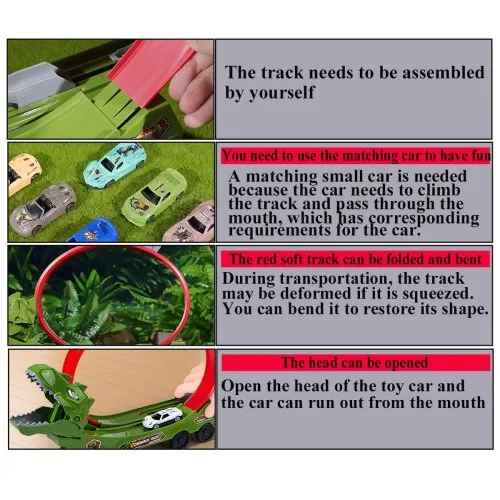 The track needs to be assembled by yourself

You need to use the matching car to have fun

A matching small car is needed because the car needs to climb the track and pass through the mouth, which has corresponding requirements for the car.

The red soft track can be folded and bent

During transportation, the track may be deformed if it is squeezed. You can bend it to restore its shape.

The head can be opened

Open the head of the toy car and the car can run out from the mouth