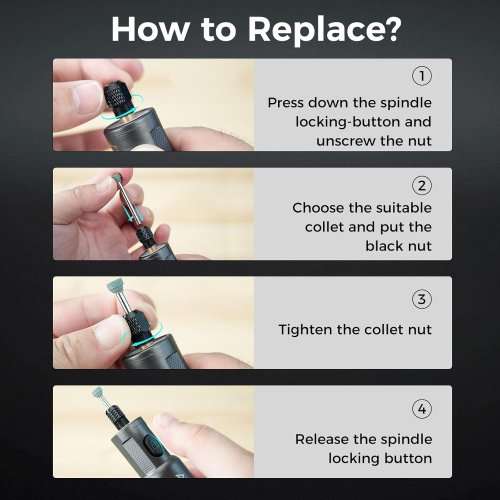 How to Replace?

①

Press down the spindle locking-button and unscrew the nut

②

Choose the suitable collet and put the black nut

③

Tighten the collet nut

④

Release the spindle locking button