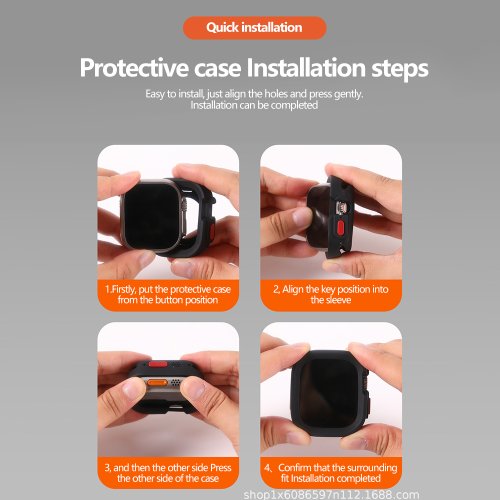 Quick installation

Protective case Installation steps

Easy to install, just align the holes and press gently. Installation can be completed

1.Firstly, put the protective case from the button position

2, Align the key position into the sleeve

3, and then the other side Press the other side of the case

4、Confirm that the surrounding fit Installation completed

shop1x6086597n112.1688.com