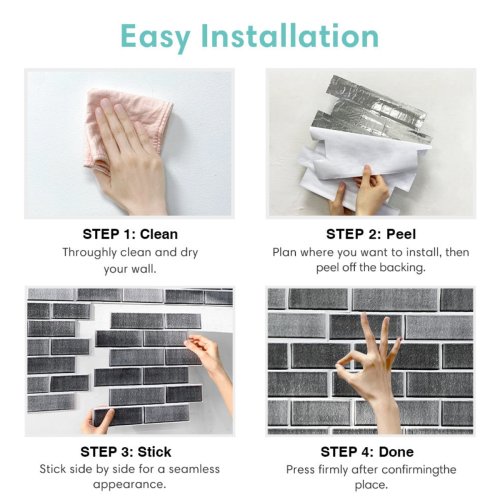 Easy Installation

STEP 1: Clean
Throughly clean and dry your wall.

STEP 2: Peel
Plan where you want to install, then peel off the backing.

STEP 3: Stick
Stick side by side for a seamless appearance.

STEP 4: Done
Press firmly after confirmingthe place.