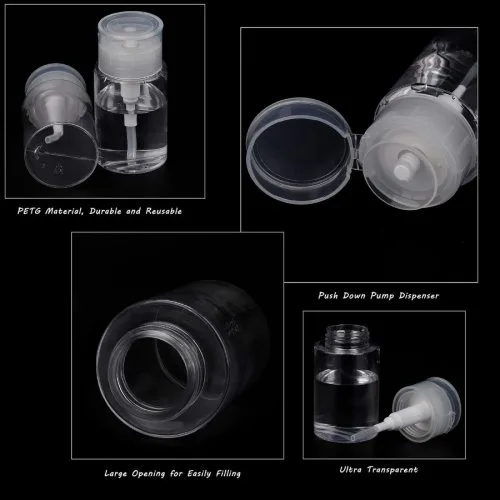 PETG Material, Durable and Reusable

Push Down Pump Dispenser

Large Opening for Easily Filling

Ultra Transparent