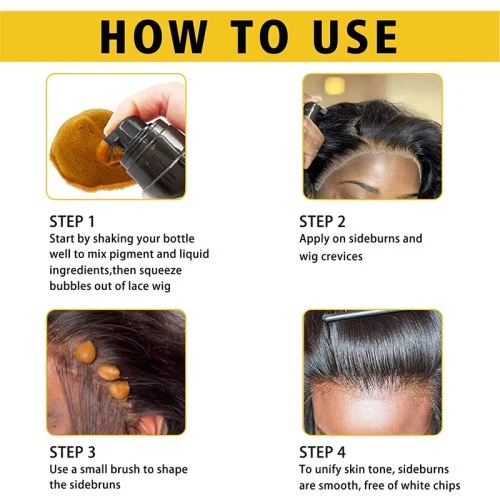 HOW TO USE

STEP 1
Start by shaking your bottle well to mix pigment and liquid ingredients,then squeeze bubbles out of lace wig

STEP 2
Apply on sideburns and wig crevices

STEP 3
Use a small brush to shape the sidebruns

STEP 4
To unify skin tone, sideburns are smooth, free of white chips