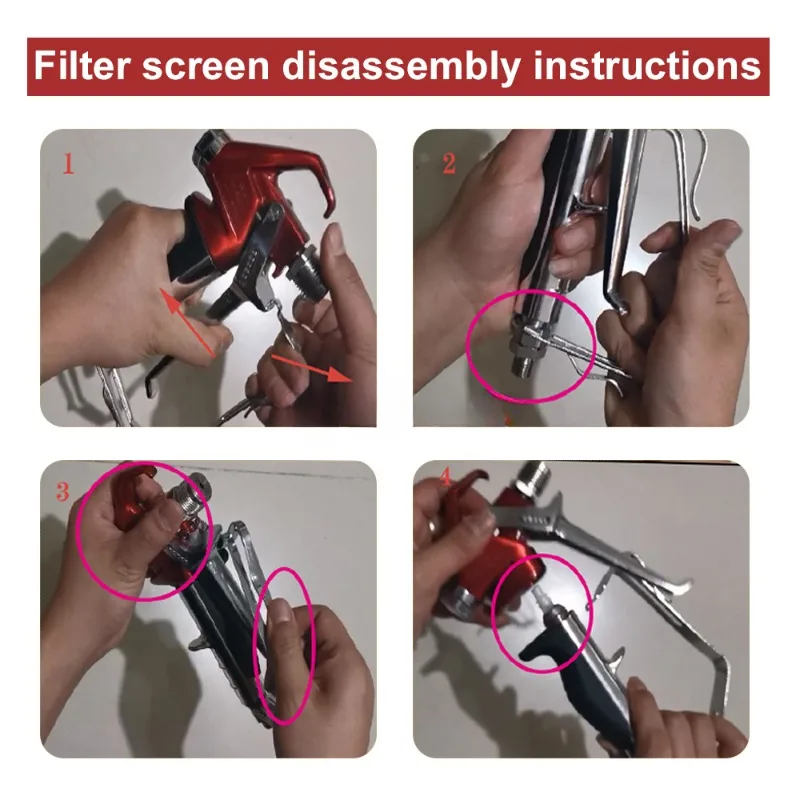 Filter screen disassembly instructions

1

2

3

4