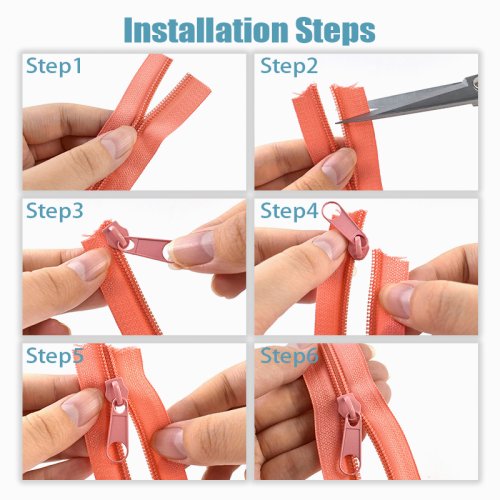 Installation Steps

Step1

Step2

Step3

Step4

Step5

Step6