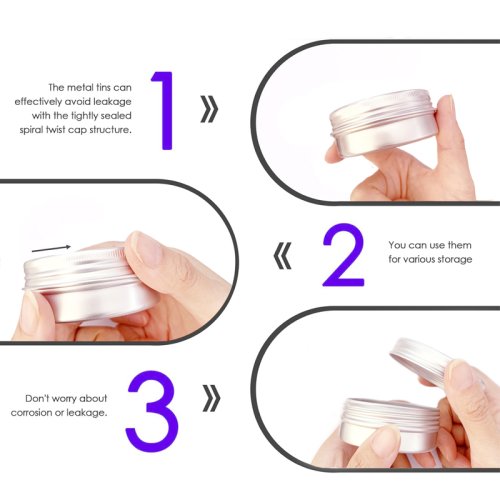 The metal tins can effectively avoid leakage with the tightly sealed spiral twist cap structure.

1

»

«

2

You can use them for various storage

Don't worry about corrosion or leakage.

3

»