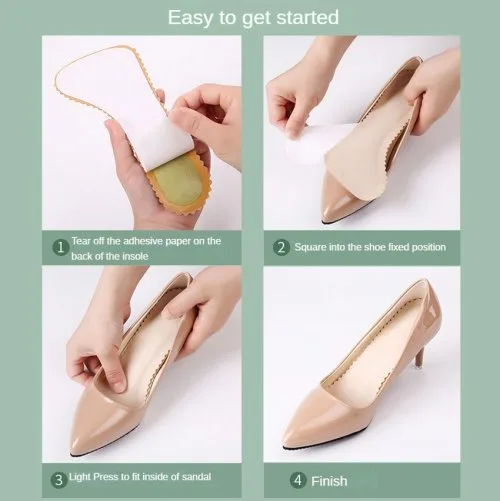 Easy to get started

1 Tear off the adhesive paper on the back of the insole

2 Square into the shoe fixed position

3 Light Press to fit inside of sandal

4 Finish